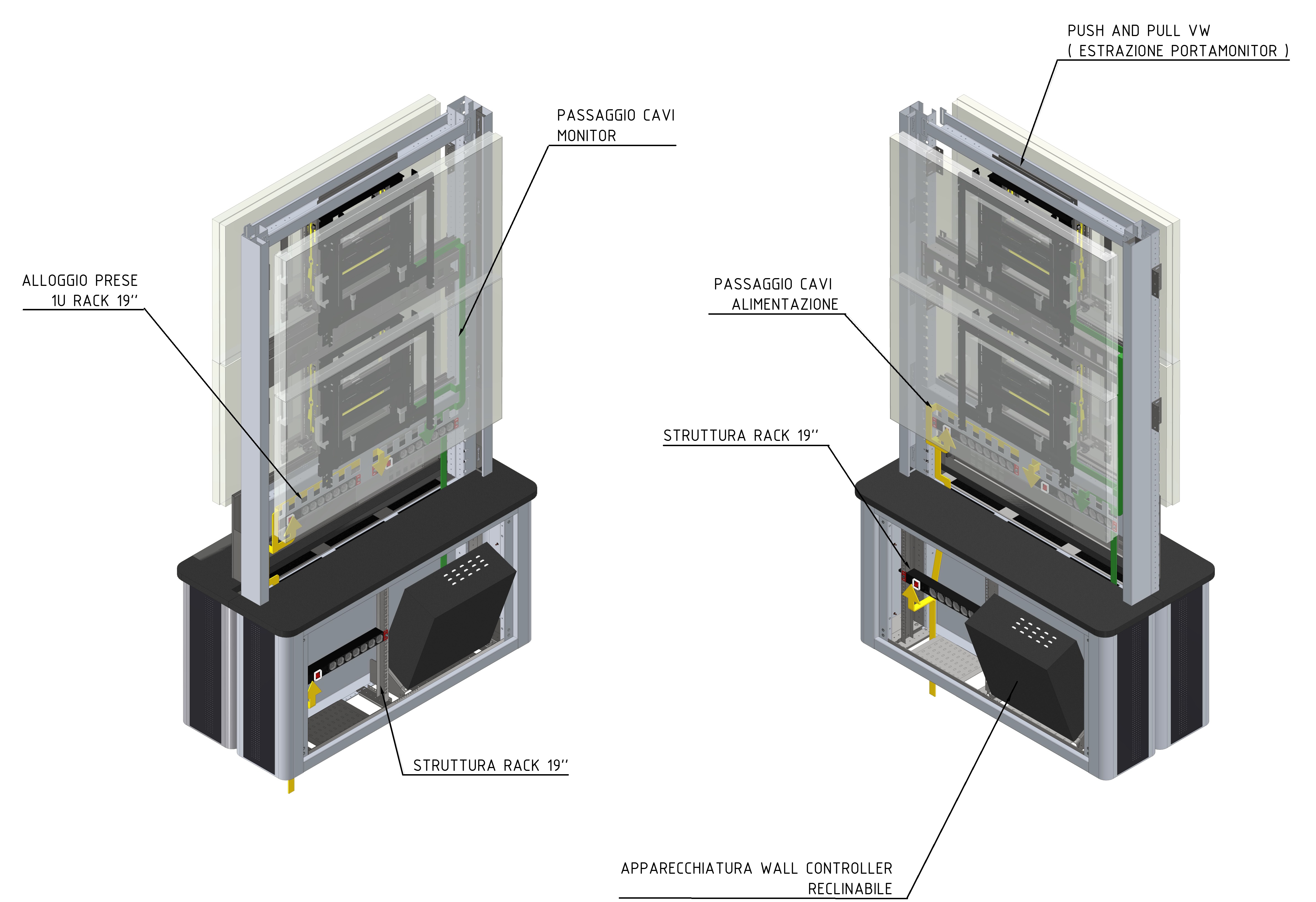 PUSH AND PULL VW
( ESTRAZIONE PORTAMONITOR )

PASSAGGIO CAVI
MONITOR

ALLOGGIO PRESE
1U RACK 19''

PASSAGGIO CAVI
ALIMENTAZIONE

STRUTTURA RACK 19''

STRUTTURA RACK 19''

APPARECCHIATURA WALL CONTROLLER
RECLINABILE